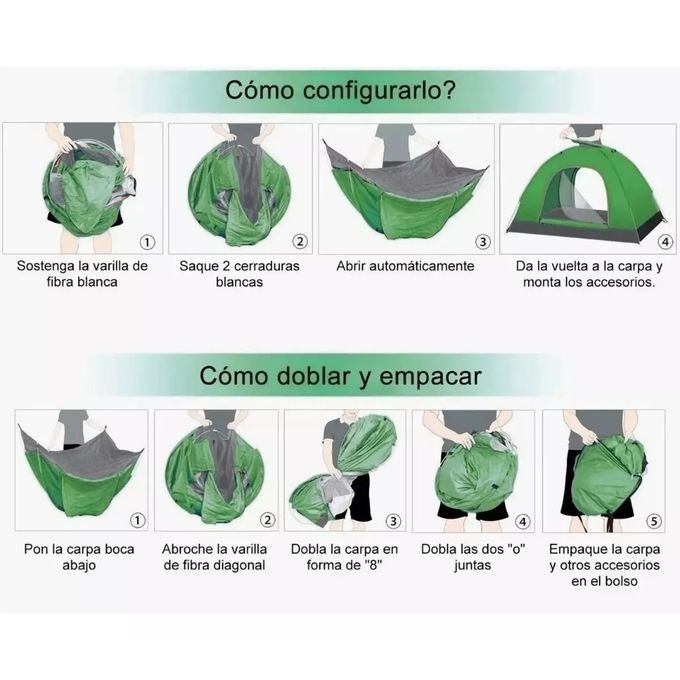 Cómo configurarlo?

①
Sostenga la varilla de fibra blanca

②
Saque 2 cerraduras blancas

③
Abrir automáticamente

④
Da la vuelta a la carpa y monta los accesorios.

Cómo doblar y empacar

①
Pon la carpa boca abajo

②
Abroche la varilla de fibra diagonal

③
Dobla la carpa en forma de "8"

④
Dobla las dos "o" juntas

⑤
Empaque la carpa y otros accesorios en el bolso